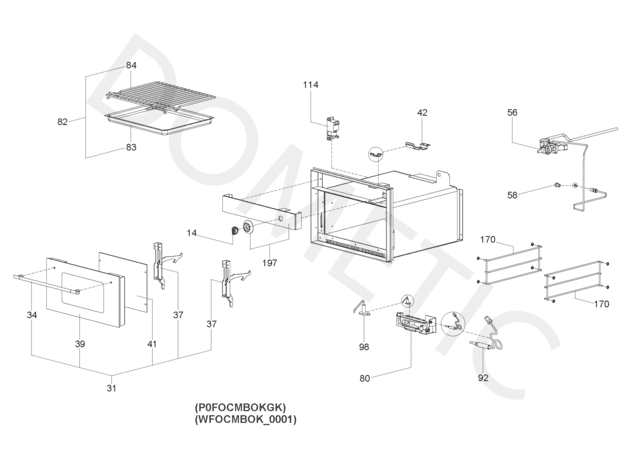 DOMETIC

84
82
83
114
42
56
58
14
197
170
170
34
39
41
37
37
31
98
80
92

(P0FOCMBOKGK)
(WFOCMBOK_0001)