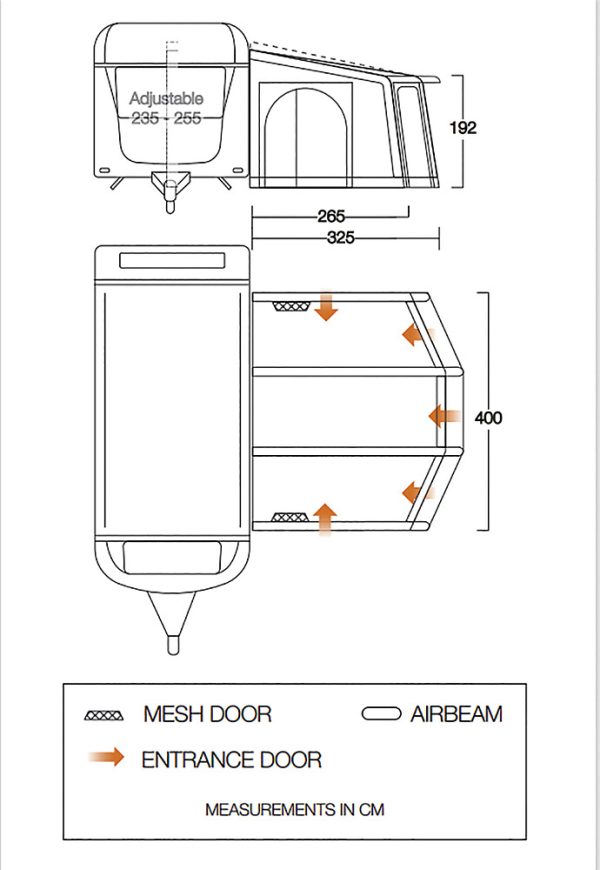 Adjustable
235 - 255

192

265

325

400

MESH DOOR

AIRBEAM

ENTRANCE DOOR

MEASUREMENTS IN CM