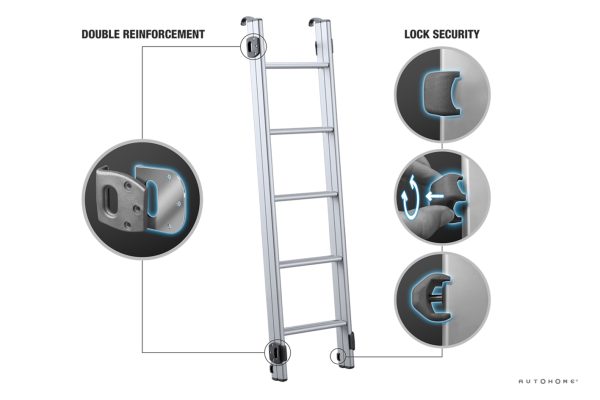 DOUBLE REINFORCEMENT

LOCK SECURITY

AUTOHOME®